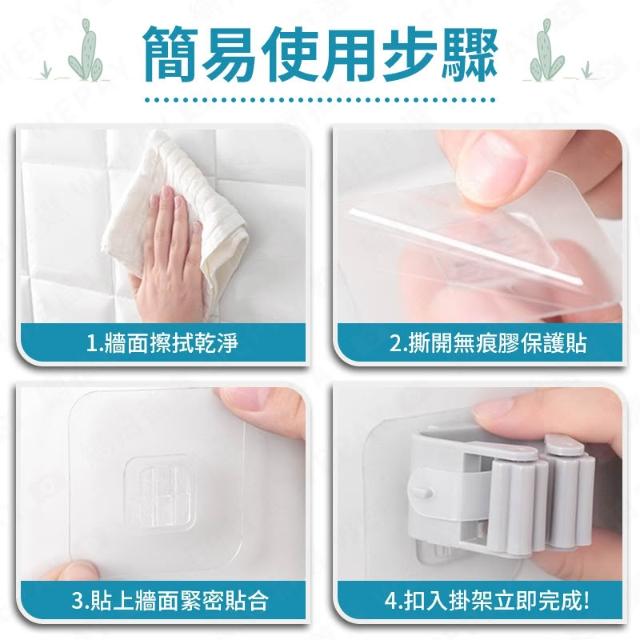 簡易使用步驟

1.牆面擦拭乾淨

2.撕開無痕膠保護貼

3.貼上牆面緊密貼合

4.扣入掛架立即完成!