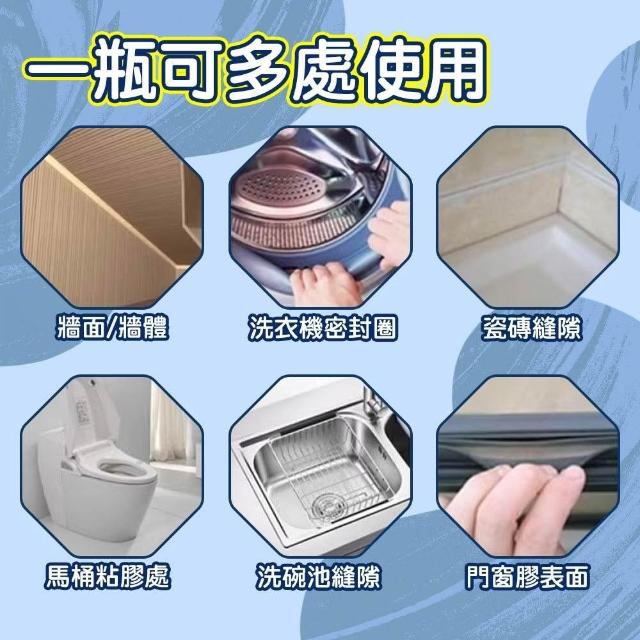 一瓶可多處使用

牆面/牆體

洗衣機密封圈

瓷磚縫隙

馬桶粘膠處

洗碗池縫隙

門窗膠表面