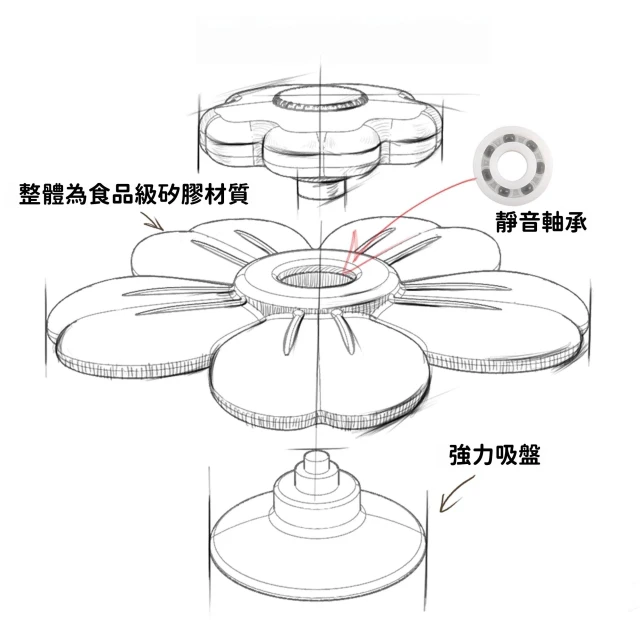 整體為食品級矽膠材質

靜音軸承

強力吸盤