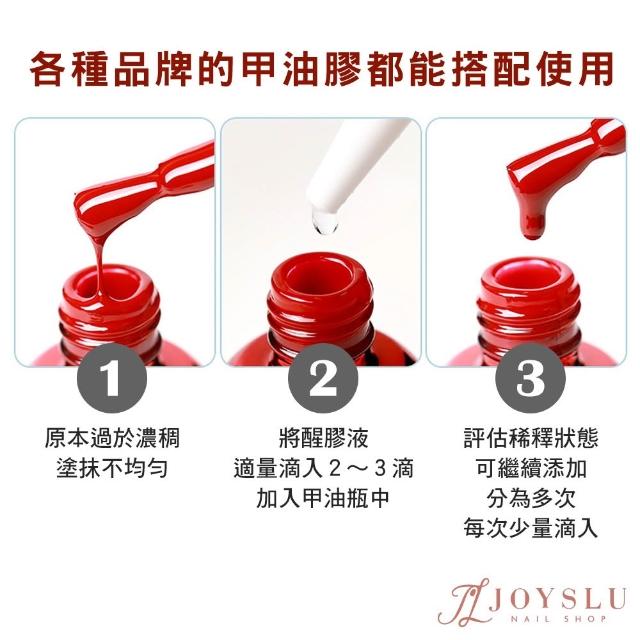 各種品牌的甲油膠都能搭配使用

1

原本過於濃稠
塗抹不均勻

2

將醒膠液
適量滴入 2 ～ 3 滴
加入甲油瓶中

3

評估稀釋狀態
可繼續添加
分為多次
每次少量滴入

JL JOYSLU
NAIL SHOP