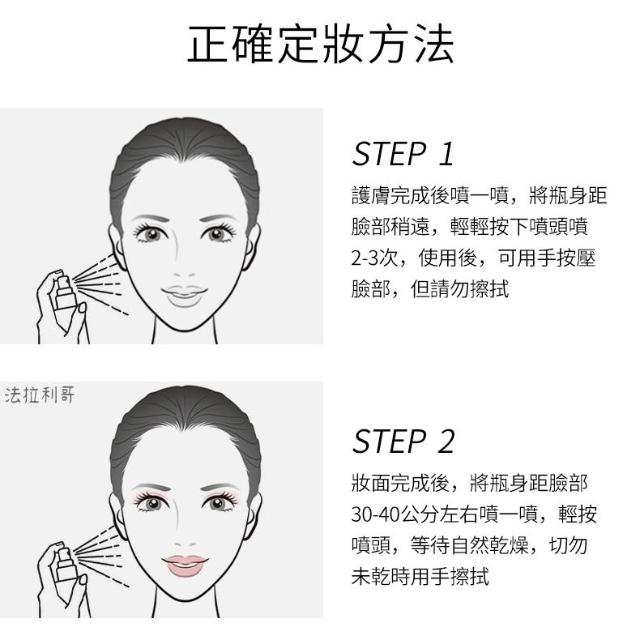 正確定妝方法

STEP 1
護膚完成後噴一噴，將瓶身距臉部稍遠，輕輕按下噴頭噴2-3次，使用後，可用手按壓臉部，但請勿擦拭

法拉利哥

STEP 2
妝面完成後，將瓶身距臉部30-40公分左右噴一噴，輕按噴頭，等待自然乾燥，切勿未乾時用手擦拭