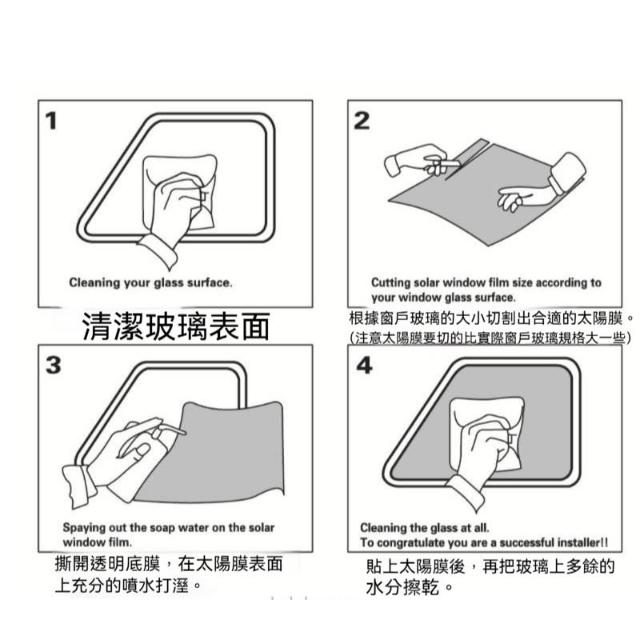 1

Cleaning your glass surface.

清潔玻璃表面

2

Cutting solar window film size according to your window glass surface.

根據窗戶玻璃的大小切割出合適的太陽膜。
(注意太陽膜要切的比實際窗戶玻璃規格大一些)

3

Spaying out the soap water on the solar window film.

撕開透明底膜，在太陽膜表面上充分的噴水打溼。

4

Cleaning the glass at all.
To congratulate you are a successful installer!!

貼上太陽膜後，再把玻璃上多餘的水分擦乾。