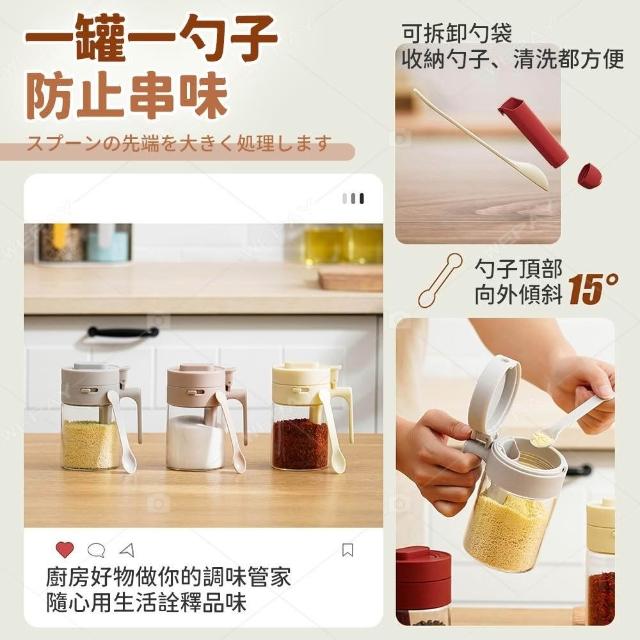 一罐一勺子
防止串味

スプーンの先端を大きく処理します

可拆卸勺袋
收納勺子、清洗都方便

勺子頂部
向外傾斜 15°

廚房好物做你的調味管家
隨心用生活詮釋品味