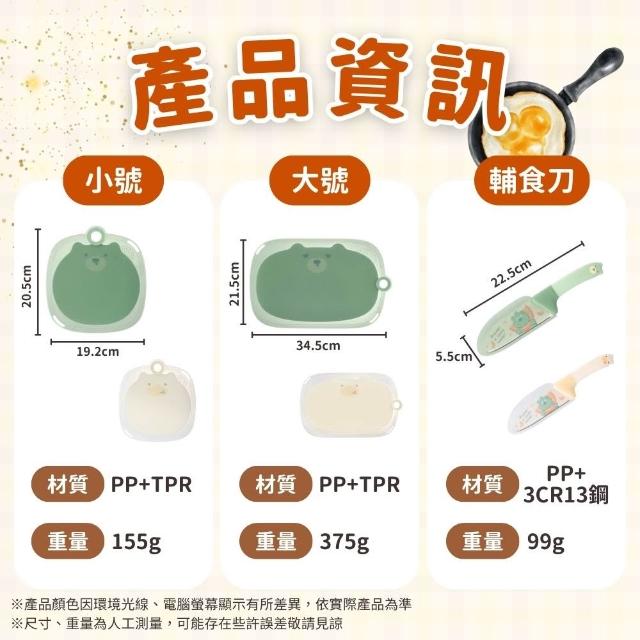 產品資訊

小號

20.5cm

19.2cm

材質 PP+TPR

重量 155g

大號

21.5cm

34.5cm

材質 PP+TPR

重量 375g

輔食刀

22.5cm

5.5cm

材質 PP+ 3CR13鋼

重量 99g

※產品顏色因環境光線、電腦螢幕顯示有所差異，依實際產品為準
※尺寸、重量為人工測量，可能存在些許誤差敬請見諒