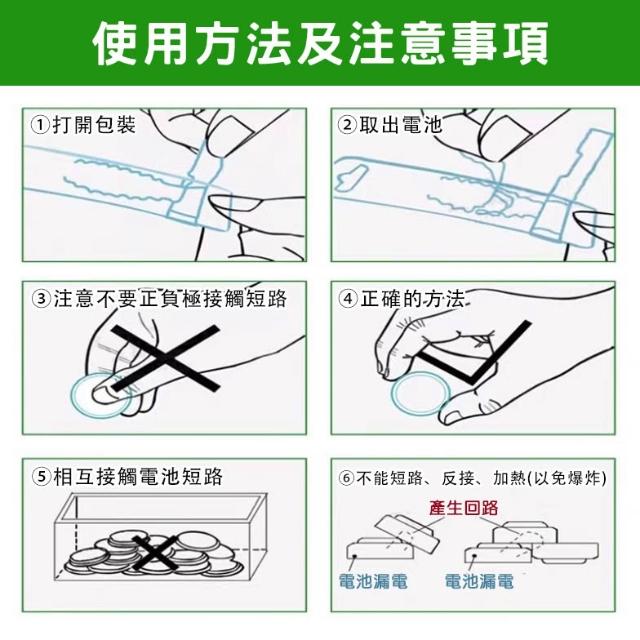 使用方法及注意事項

①打開包裝

②取出電池

③注意不要正負極接觸短路

④正確的方法

⑤相互接觸電池短路

⑥不能短路、反接、加熱(以免爆炸)

產生回路

電池漏電

電池漏電