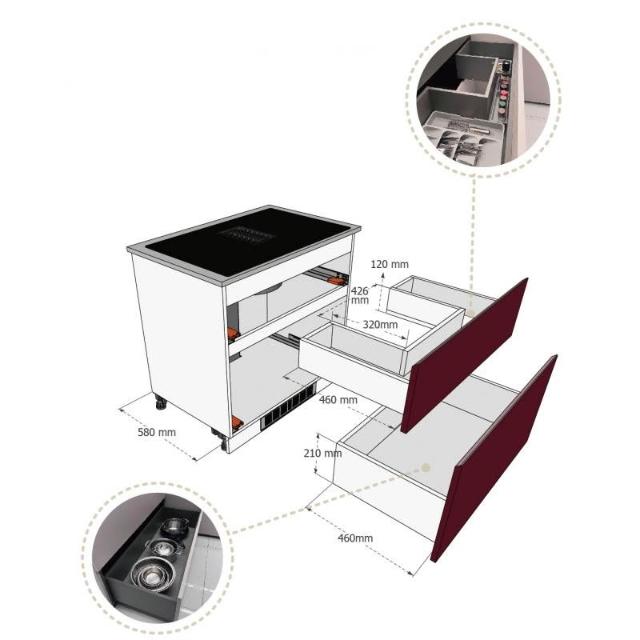 120 mm
426 mm
320mm
460 mm
580 mm
210 mm
460mm