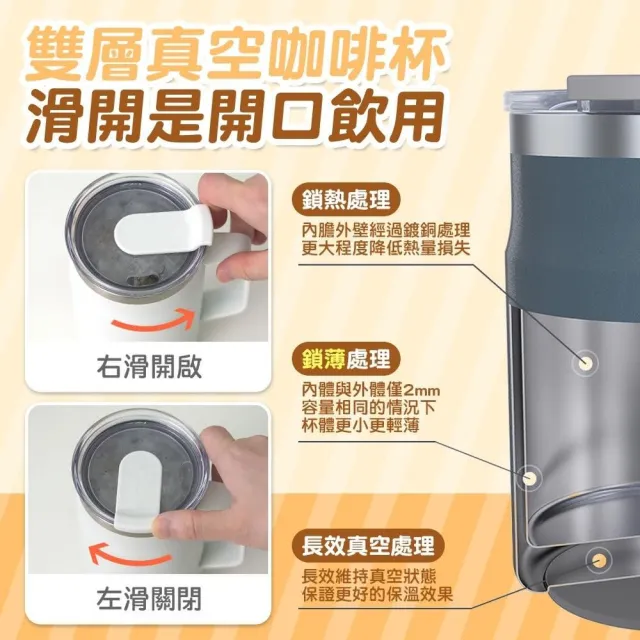 雙層真空咖啡杯
滑開是開口飲用

右滑開啟

左滑關閉

鎖熱處理
內膽外壁經過鍍銅處理
更大程度降低熱量損失

鎖薄處理
內體與外體僅2mm
容量相同的情況下
杯體更小更輕薄

長效真空處理
長效維持真空狀態
保證更好的保溫效果