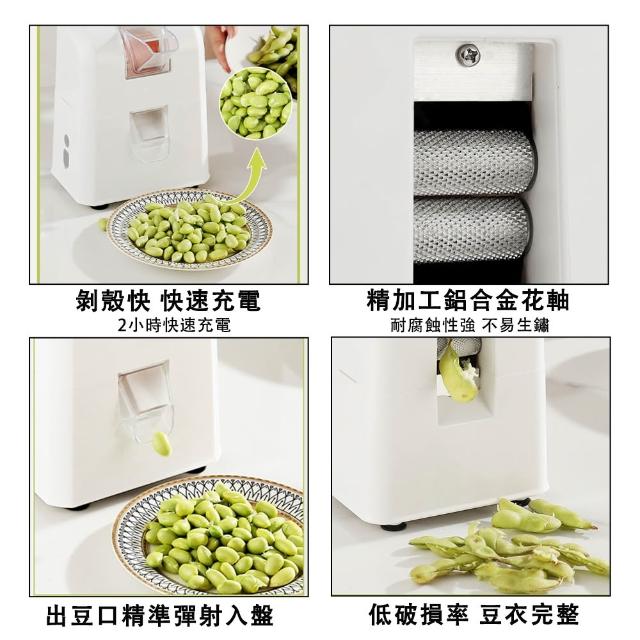 剝殼快 快速充電
2小時快速充電

精加工鋁合金花軸
耐腐蝕性強 不易生鏽

出豆口精準彈射入盤

低破損率 豆衣完整