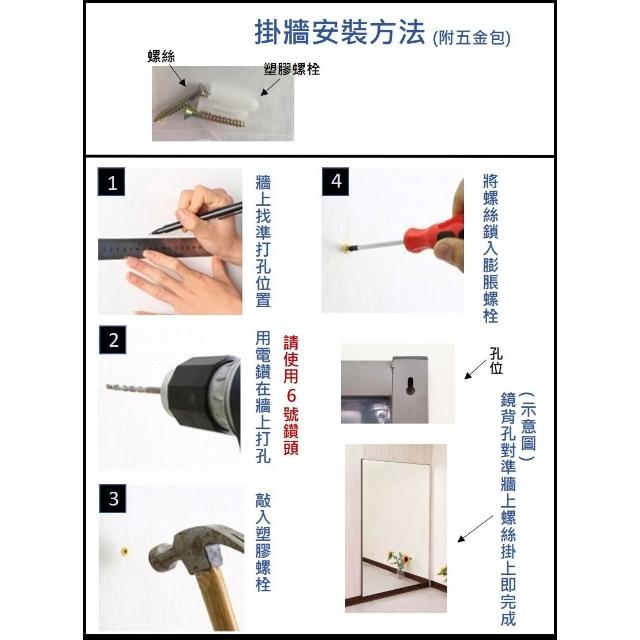 掛牆安裝方法 (附五金包)

螺絲

塑膠螺栓

1

牆上找準打孔位置

2

用電鑽在牆上打孔

請使用6號鑽頭

3

敲入塑膠螺栓

4

將螺絲鎖入膨脹螺栓

孔位

(示意圖)

鏡背孔對準牆上螺絲掛上即完成