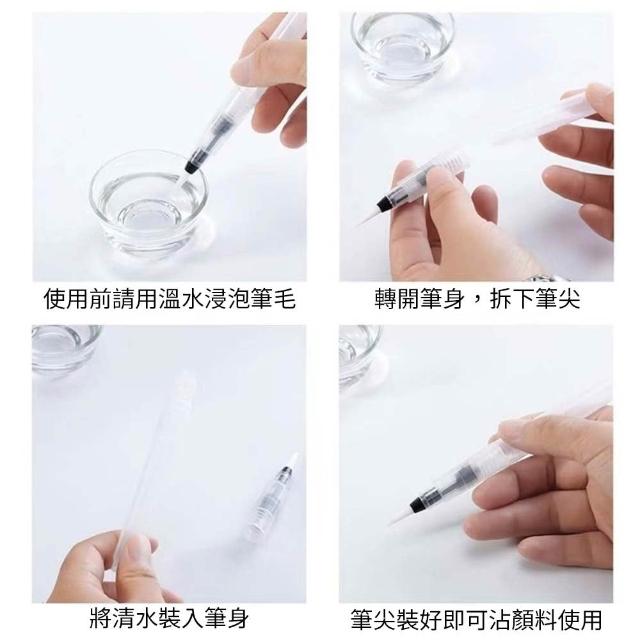 使用前請用溫水浸泡筆毛

轉開筆身，拆下筆尖

將清水裝入筆身

筆尖裝好即可沾顏料使用