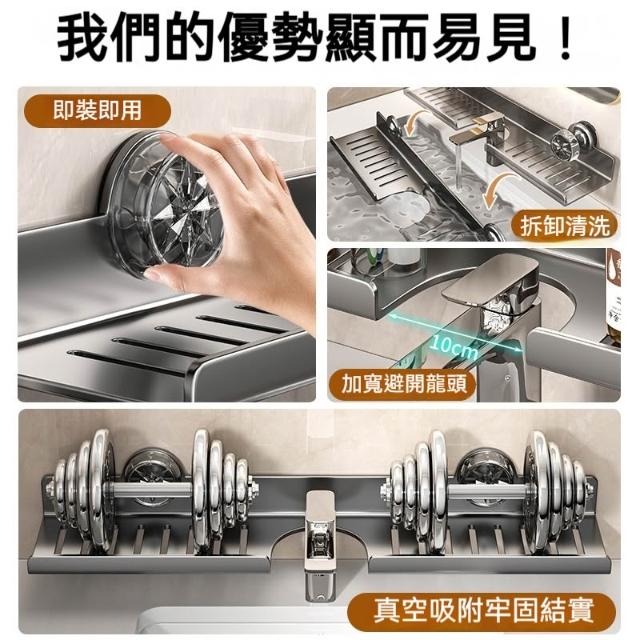 我們的優勢顯而易見！

即裝即用

拆卸清洗

10cm

加寬避開龍頭

真空吸附牢固結實