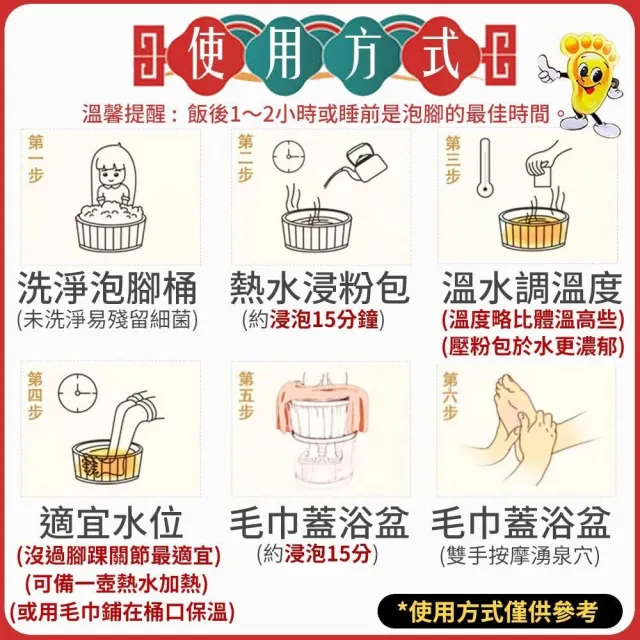 使用方式

溫馨提醒：飯後1～2小時或睡前是泡腳的最佳時間。

第一步

洗淨泡腳桶
(未洗淨易殘留細菌)

第二步

熱水浸粉包
(約浸泡15分鐘)

第三步

溫水調溫度
(溫度略比體溫高些)
(壓粉包於水更濃郁)

第四步

適宜水位
(沒過腳踝關節最適宜)
(可備一壺熱水加熱)
(或用毛巾鋪在桶口保溫)

第五步

毛巾蓋浴盆
(約浸泡15分)

第六步

毛巾蓋浴盆
(雙手按摩湧泉穴)

*使用方式僅供參考