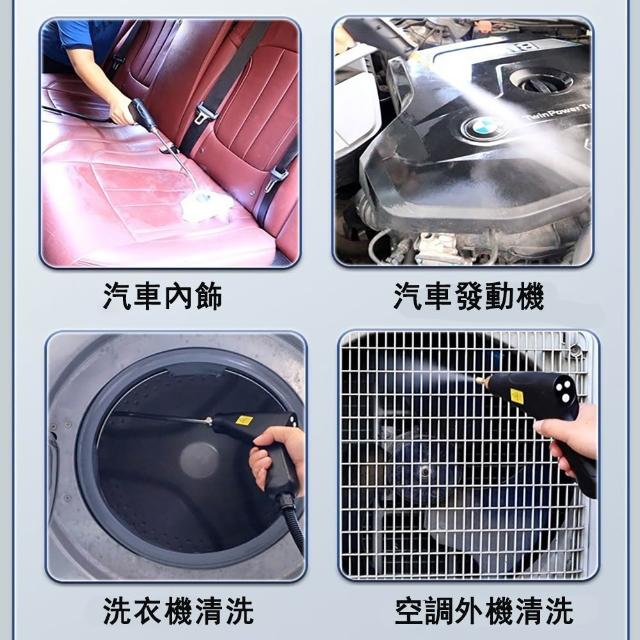 TwinPower T

汽車內飾

汽車發動機

洗衣機清洗

空調外機清洗