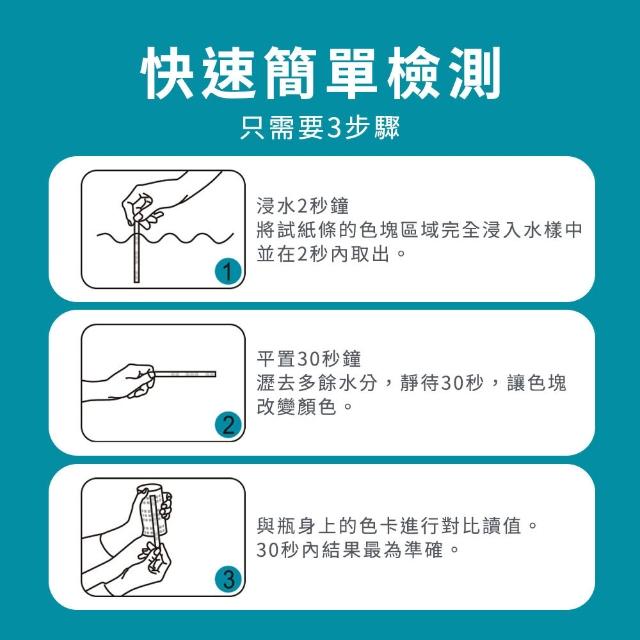 快速簡單檢測
只需要3步驟

1

浸水2秒鐘
將試紙條的色塊區域完全浸入水樣中並在2秒內取出。

2

平置30秒鐘
瀝去多餘水分，靜待30秒，讓色塊改變顏色。

3

與瓶身上的色卡進行對比讀值。
30秒內結果最為準確。