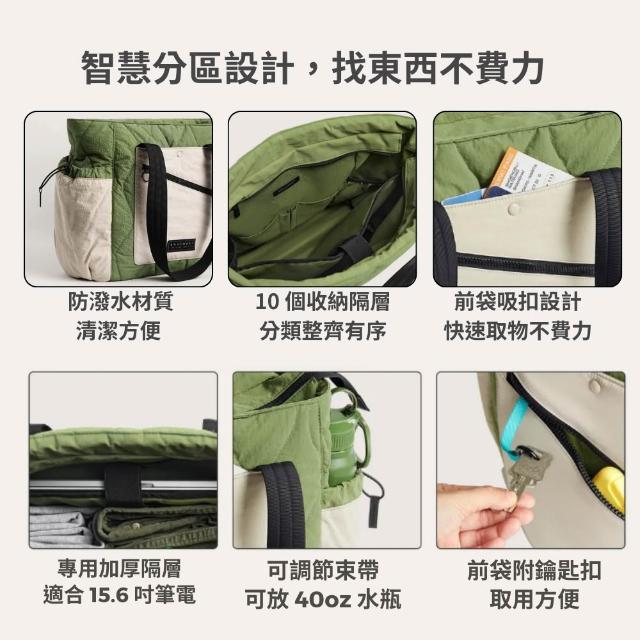 智慧分區設計，找東西不費力

防潑水材質
清潔方便

10 個收納隔層
分類整齊有序

前袋吸扣設計
快速取物不費力

專用加厚隔層
適合 15.6 吋筆電

可調節束帶
可放 40oz 水瓶

前袋附鑰匙扣
取用方便