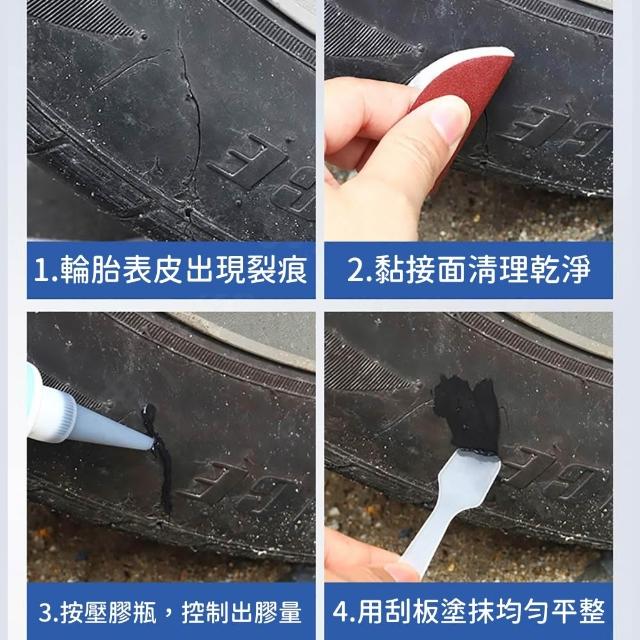 1.輪胎表皮出現裂痕

2.黏接面清理乾淨

3.按壓膠瓶，控制出膠量

4.用刮板塗抹均勻平整