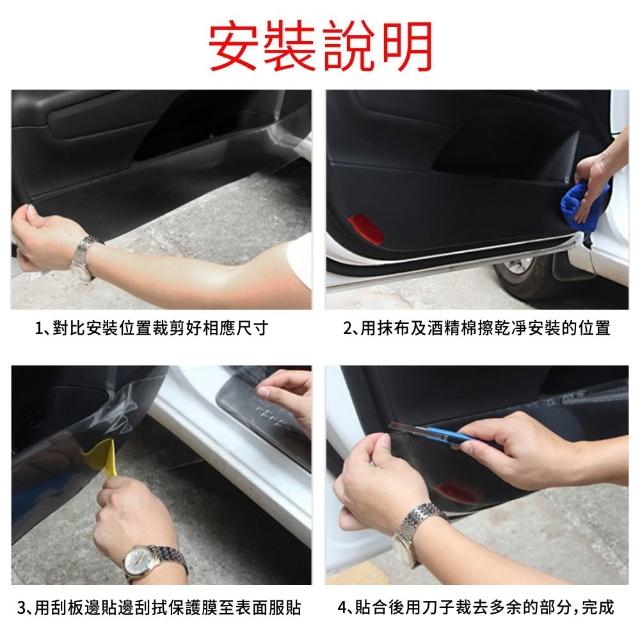 安裝說明

1、對比安裝位置裁剪好相應尺寸

2、用抹布及酒精棉擦乾淨安裝的位置

3、用刮板邊貼邊刮拭保護膜至表面服貼

4、貼合後用刀子裁去多余的部分，完成