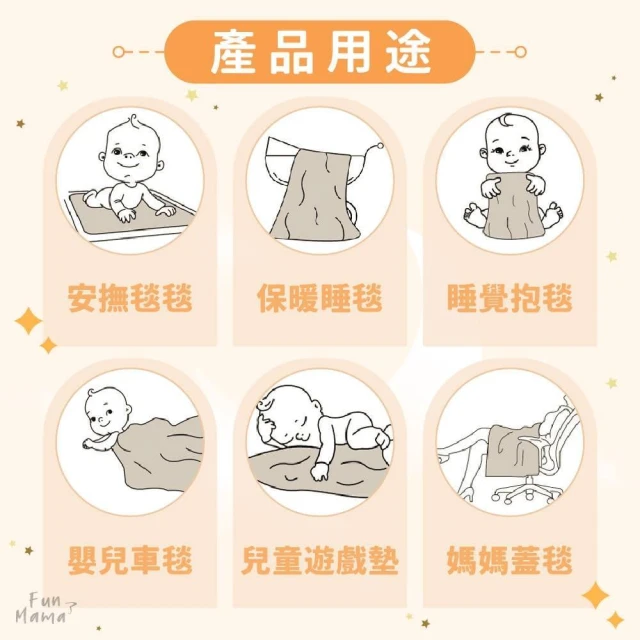 產品用途

安撫毯毯

保暖睡毯

睡覺抱毯

嬰兒車毯

兒童遊戲墊

媽媽蓋毯

Fun Mama