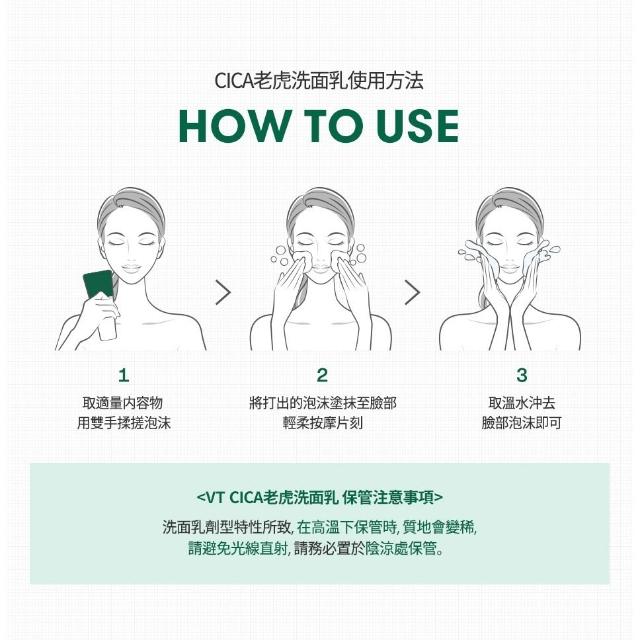 CICA老虎洗面乳使用方法

HOW TO USE

1
取適量內容物
用雙手揉搓泡沫

2
將打出的泡沫塗抹至臉部
輕柔按摩片刻

3
取溫水沖去
臉部泡沫即可

<VT CICA老虎洗面乳 保管注意事項>
洗面乳劑型特性所致, 在高溫下保管時, 質地會變稀,
請避免光線直射, 請務必置於陰涼處保管。