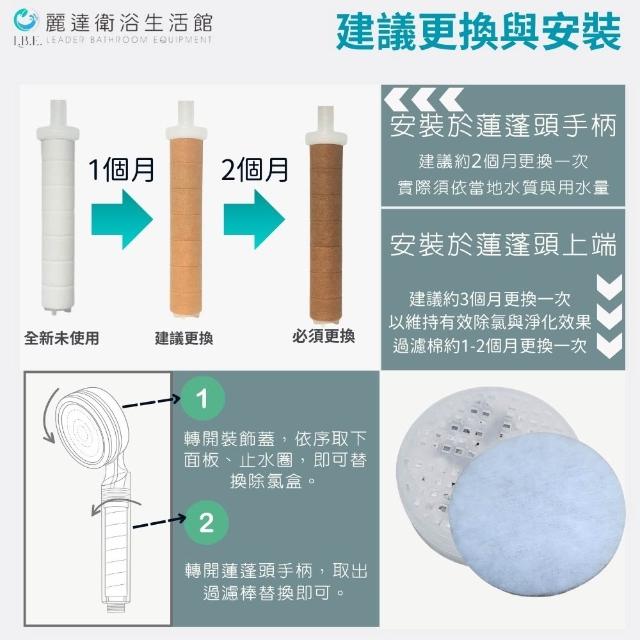 麗達衛浴生活館
L.B.E. LEADER BATHROOM EQUIPMENT

建議更換與安裝

1個月

2個月

全新未使用

建議更換

必須更換

安裝於蓮蓬頭手柄
建議約2個月更換一次
實際須依當地水質與用水量

安裝於蓮蓬頭上端
建議約3個月更換一次
以維持有效除氯與淨化效果
過濾棉約1-2個月更換一次

1
轉開裝飾蓋，依序取下面板、止水圈，即可替換除氯盒。

2
轉開蓮蓬頭手柄，取出過濾棒替換即可。