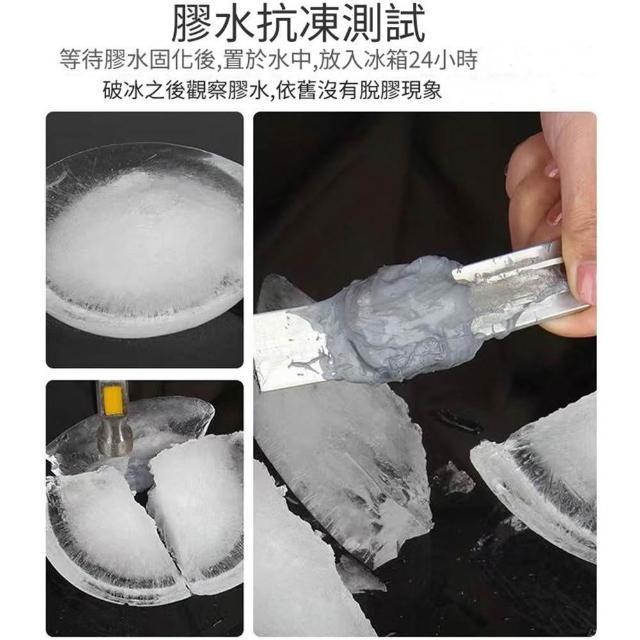 膠水抗凍測試

等待膠水固化後,置於水中,放入冰箱24小時

破冰之後觀察膠水,依舊沒有脫膠現象