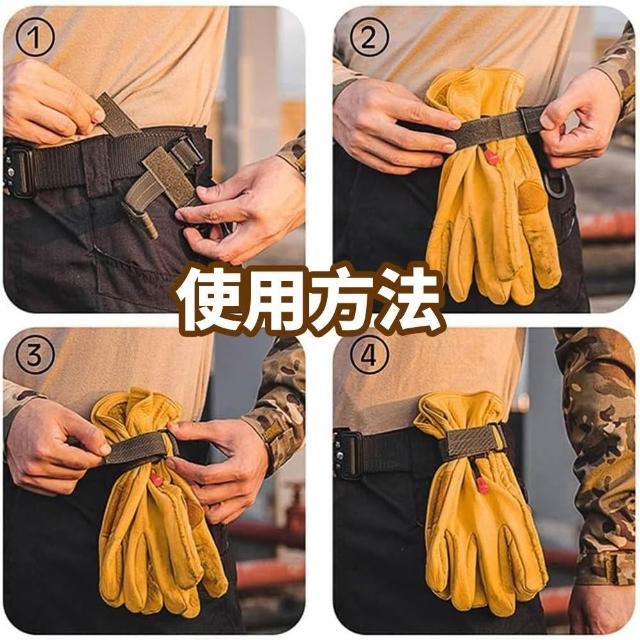 ①

②

使用方法

③

④