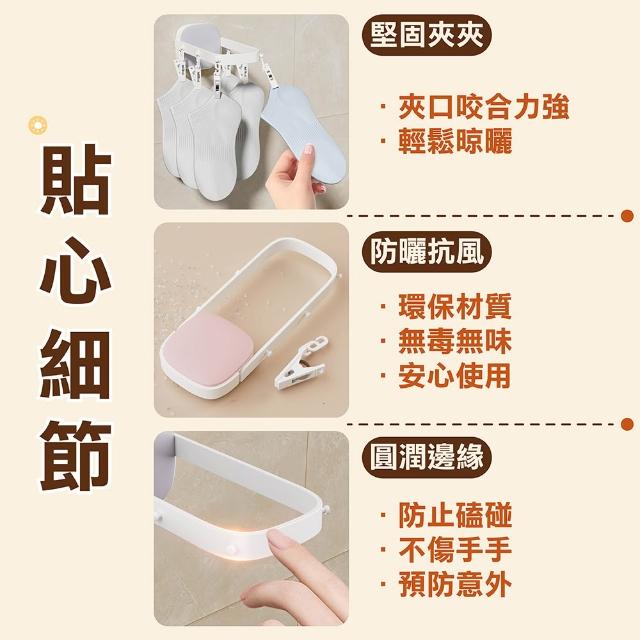 貼心細節

堅固夾夾

· 夾口咬合力強
· 輕鬆晾曬

防曬抗風

· 環保材質
· 無毒無味
· 安心使用

圓潤邊緣

· 防止磕碰
· 不傷手手
· 預防意外