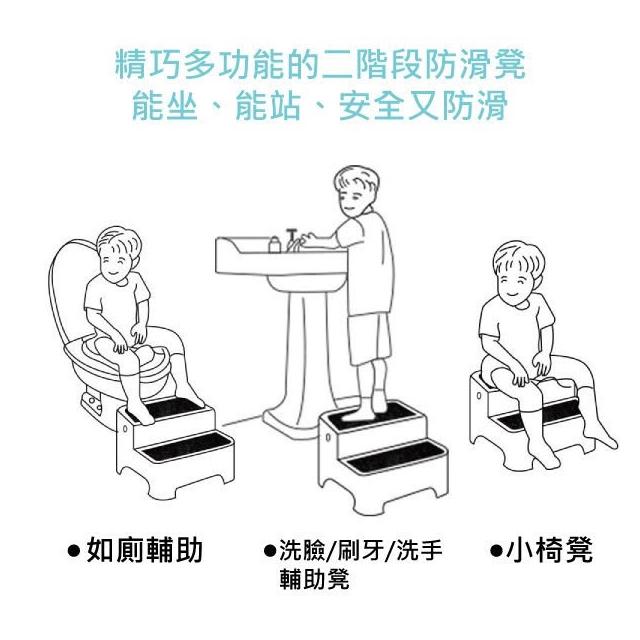 精巧多功能的二階段防滑凳
能坐、能站、安全又防滑

●如廁輔助

●洗臉/刷牙/洗手輔助凳

●小椅凳