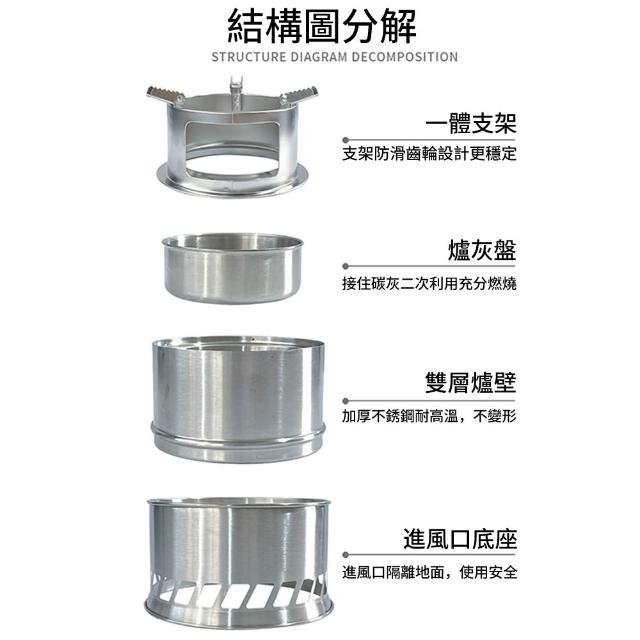 結構圖分解
STRUCTURE DIAGRAM DECOMPOSITION

一體支架
支架防滑齒輪設計更穩定

爐灰盤
接住碳灰二次利用充分燃燒

雙層爐壁
加厚不銹鋼耐高溫，不變形

進風口底座
進風口隔離地面，使用安全