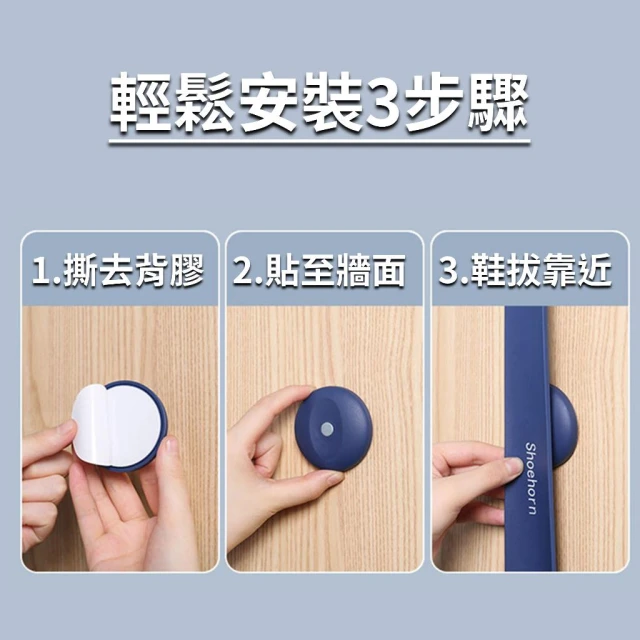 輕鬆安裝3步驟

1.撕去背膠

2.貼至牆面

3.鞋拔靠近

Shoehorn