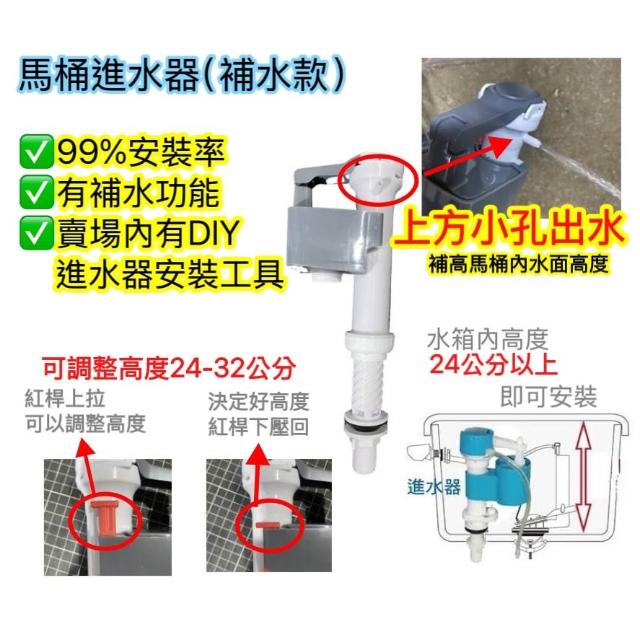 馬桶進水器(補水款)

✅99%安裝率
✅有補水功能
✅賣場內有DIY
進水器安裝工具

上方小孔出水
補高馬桶內水面高度

可調整高度24-32公分
紅桿上拉
可以調整高度

決定好高度
紅桿下壓回

水箱內高度
24公分以上
即可安裝

進水器