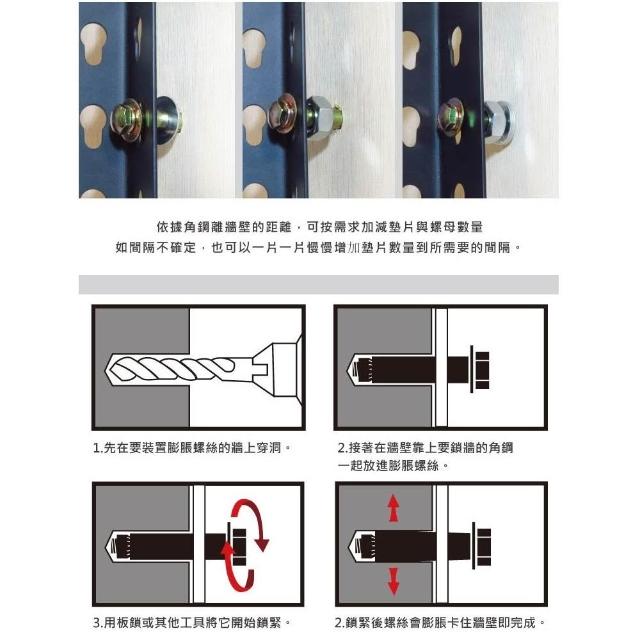 依據角鋼離牆壁的距離，可按需求加減墊片與螺母數量
如間隔不確定，也可以一片一片慢慢增加墊片數量到所需要的間隔。

1.先在要裝置膨脹螺絲的牆上穿洞。

2.接著在牆壁靠上要鎖牆的角鋼一起放進膨脹螺絲。

3.用板鎖或其他工具將它開始鎖緊。

2.鎖緊後螺絲會膨脹卡住牆壁即完成。