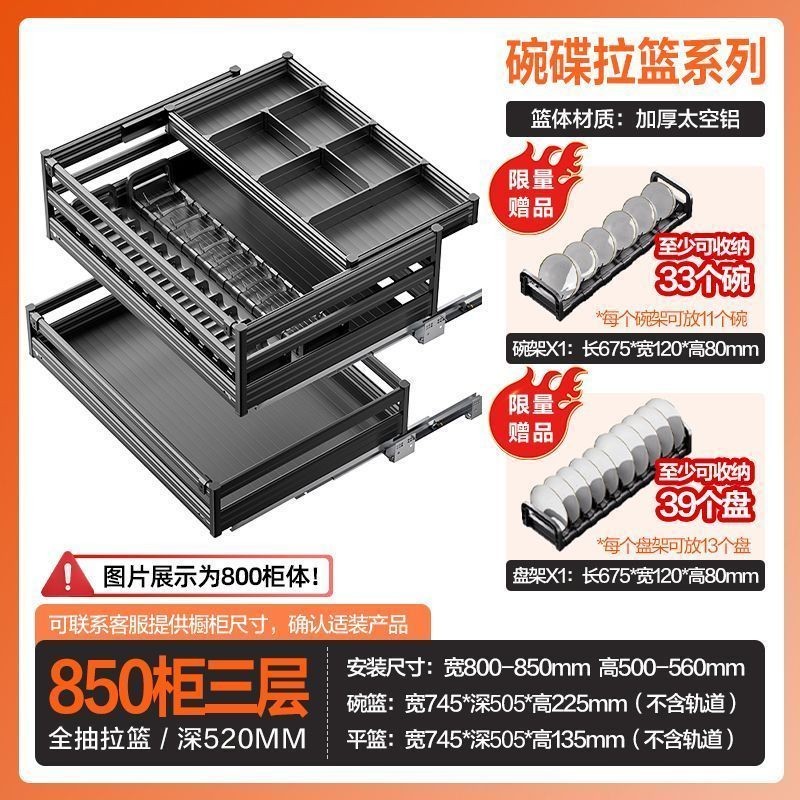 碗碟拉篮系列

篮体材质：加厚太空铝

限量赠品

至少可收纳
33个碗

*每个碗架可放11个碗

碗架X1：长675*宽120*高80mm

限量赠品

至少可收纳
39个盘

*每个盘架可放13个盘

盘架X1：长675*宽120*高80mm

图片展示为800柜体！

可联系客服提供橱柜尺寸，确认适装产品

850柜三层

全抽拉篮 / 深520MM

安装尺寸：宽800-850mm 高500-560mm

碗篮：宽745*深505*高225mm（不含轨道）

平篮：宽745*深505*高135mm（不含轨道）