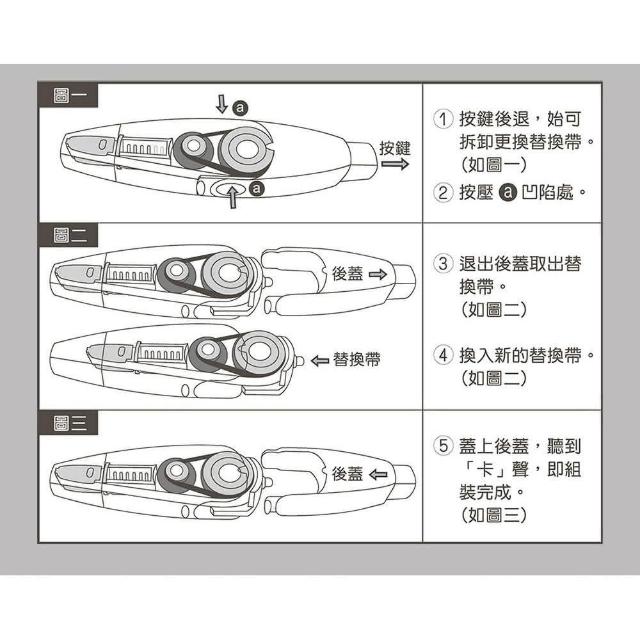 圖一

a

按鍵

a

① 按鍵後退，始可拆卸更換替換帶。(如圖一)

② 按壓 a 凹陷處。

圖二

後蓋

替換帶

③ 退出後蓋取出替換帶。(如圖二)

④ 換入新的替換帶。(如圖二)

圖三

後蓋

⑤ 蓋上後蓋，聽到「卡」聲，即組裝完成。(如圖三)