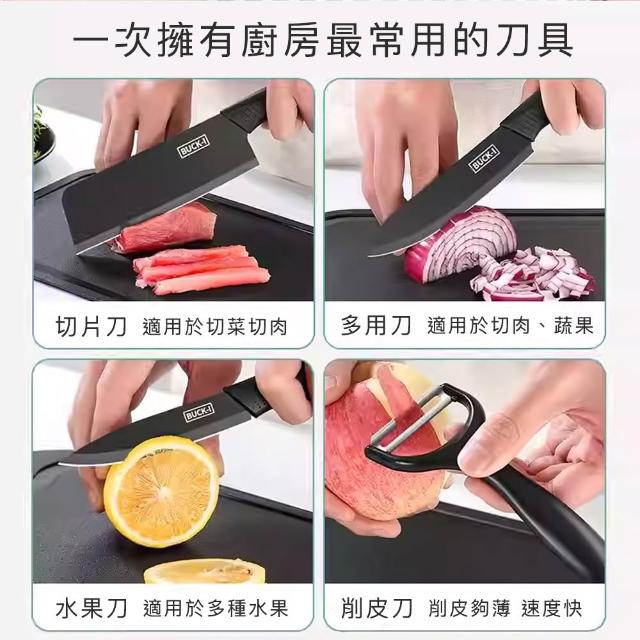 一次擁有廚房最常用的刀具

BUCK-I

切片刀 適用於切菜切肉

BUCK-I

多用刀 適用於切肉、蔬果

BUCK-I

水果刀 適用於多種水果

削皮刀 削皮夠薄 速度快