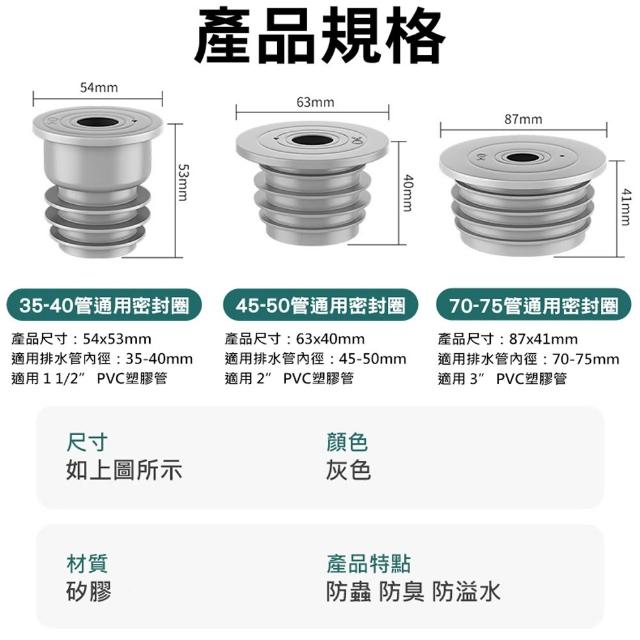 產品規格

54mm

53mm

63mm

40mm

87mm

41mm

35-40管通用密封圈

產品尺寸：54x53mm
適用排水管內徑：35-40mm
適用 1 1/2” PVC塑膠管

45-50管通用密封圈

產品尺寸：63x40mm
適用排水管內徑：45-50mm
適用 2” PVC塑膠管

70-75管通用密封圈

產品尺寸：87x41mm
適用排水管內徑：70-75mm
適用 3” PVC塑膠管

尺寸
如上圖所示

顏色
灰色

材質
矽膠

產品特點
防蟲 防臭 防溢水