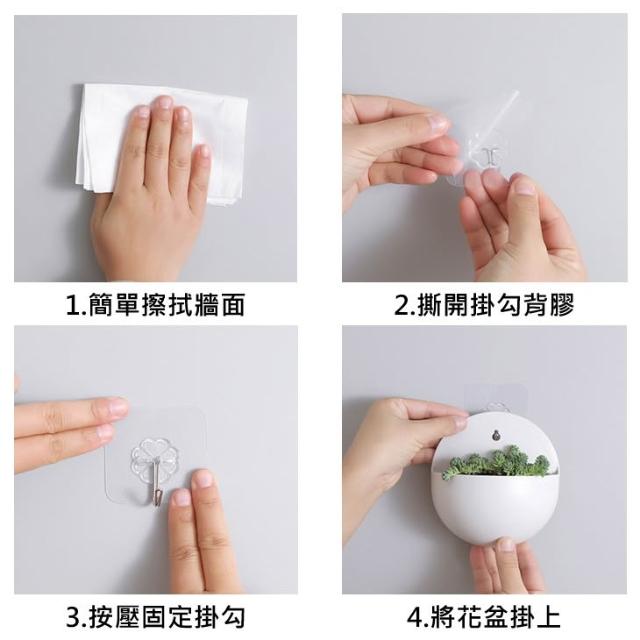 1.簡單擦拭牆面

2.撕開掛勾背膠

3.按壓固定掛勾

4.將花盆掛上