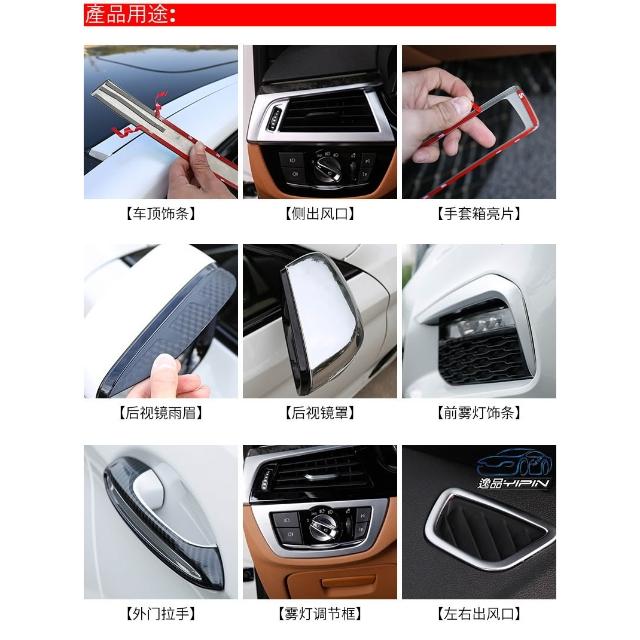 產品用途:

【车顶饰条】

【侧出风口】

【手套箱亮片】

【后视镜雨眉】

【后视镜罩】

【前雾灯饰条】

【外门拉手】

【雾灯调节框】

逸品YIPIN

【左右出风口】