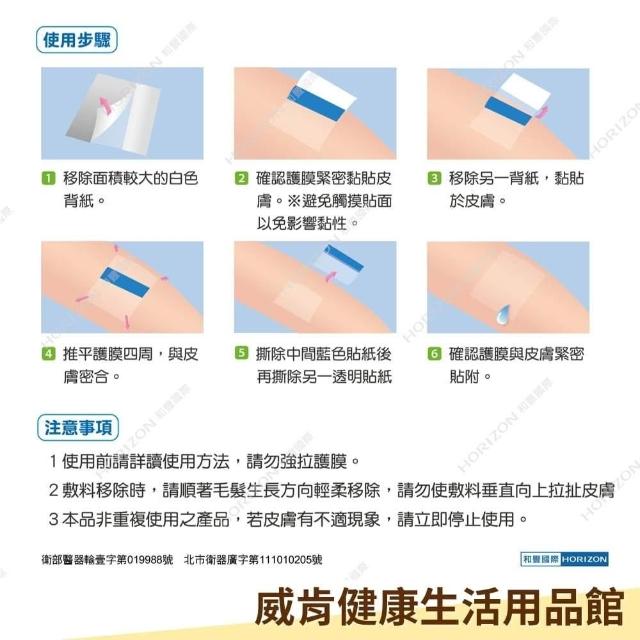 使用步驟

1 移除面積較大的白色背紙。

2 確認護膜緊密黏貼皮膚。※避免觸摸貼面以免影響黏性。

3 移除另一背紙，黏貼於皮膚。

4 推平護膜四周，與皮膚密合。

5 撕除中間藍色貼紙後再撕除另一透明貼紙

6 確認護膜與皮膚緊密貼附。

注意事項

1 使用前請詳讀使用方法，請勿強拉護膜。

2 敷料移除時，請順著毛髮生長方向輕柔移除，請勿使敷料垂直向上拉扯皮膚

3 本品非重複使用之產品，若皮膚有不適現象，請立即停止使用。

衛部醫器輸壹字第019988號 北市衛器廣字第111010205號

和豐國際 HORIZON

威肯健康生活用品館