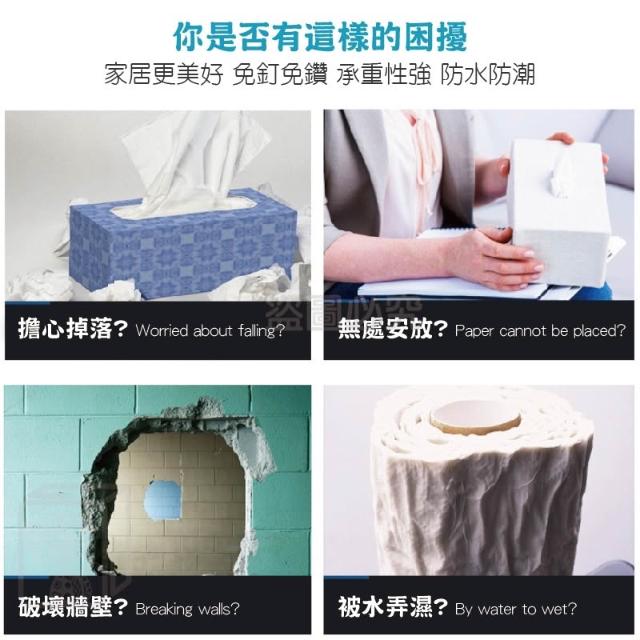 你是否有這樣的困擾
家居更美好 免釘免鑽 承重性強 防水防潮

擔心掉落? Worried about falling?

無處安放? Paper cannot be placed?

盜圖必究

破壞牆壁? Breaking walls?

被水弄濕? By water to wet?