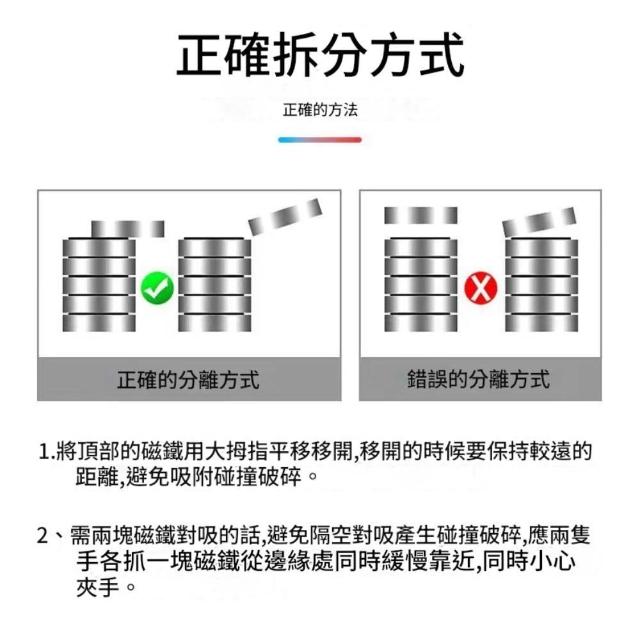 正確拆分方式

正確的方法

正確的分離方式

錯誤的分離方式

1.將頂部的磁鐵用大拇指平移移開,移開的時候要保持較遠的距離,避免吸附碰撞破碎。

2、需兩塊磁鐵對吸的話,避免隔空對吸產生碰撞破碎,應兩隻手各抓一塊磁鐵從邊緣處同時緩慢靠近,同時小心夾手。