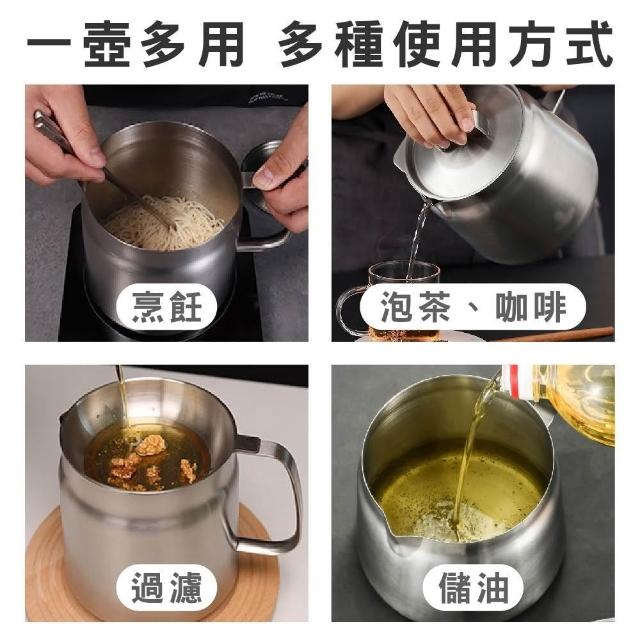 一壺多用 多種使用方式

烹飪

泡茶、咖啡

過濾

儲油