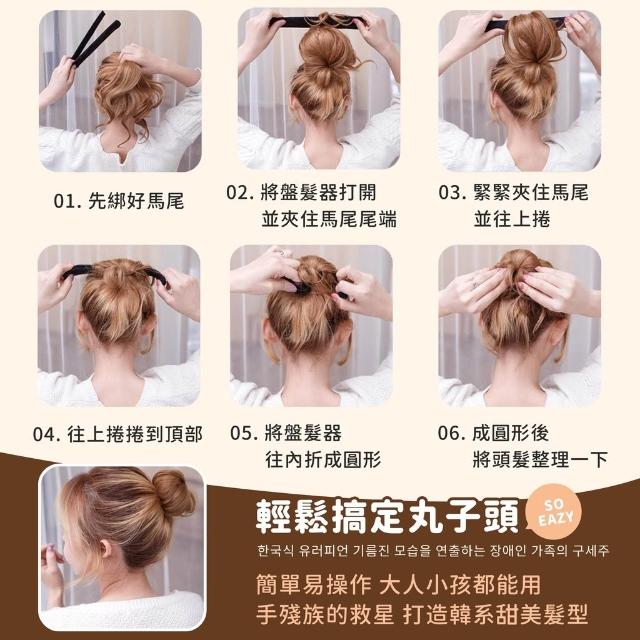 01. 先綁好馬尾

02. 將盤髮器打開
並夾住馬尾尾端

03. 緊緊夾住馬尾
並往上捲

04. 往上捲捲到頂部

05. 將盤髮器
往內折成圓形

06. 成圓形後
將頭髮整理一下

輕鬆搞定丸子頭

SO EAZY

한국식 유러피언 기름진 모습을 연출하는 장애인 가족의 구세주

簡單易操作 大人小孩都能用
手殘族的救星 打造韓系甜美髮型