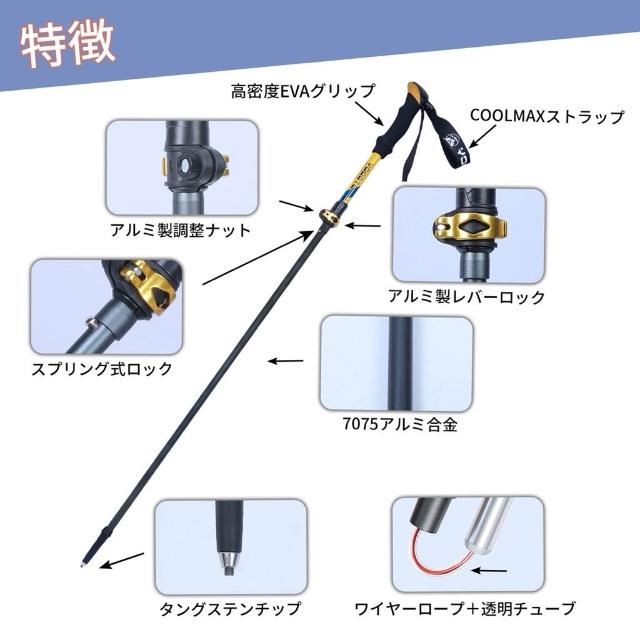 特徴

高密度EVAグリップ

COOLMAXストラップ

アルミ製調整ナット

アルミ製レバーロック

スプリング式ロック

7075アルミ合金

タングステンチップ

ワイヤーロープ＋透明チューブ