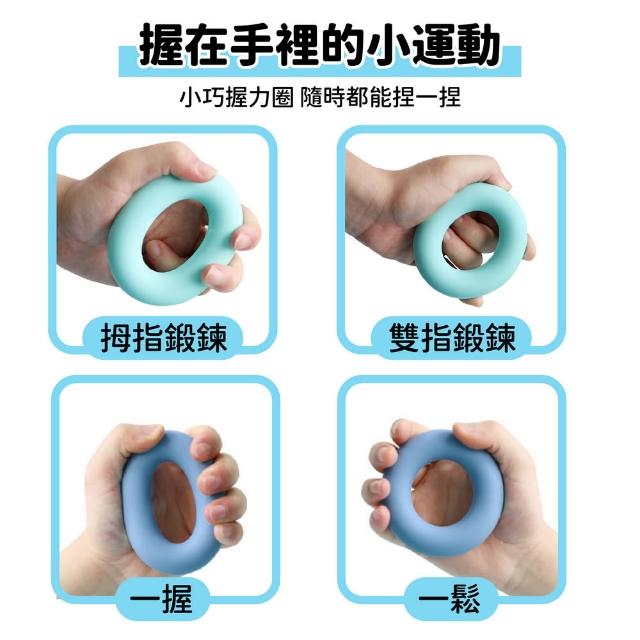 握在手裡的小運動

小巧握力圈 隨時都能捏一捏

拇指鍛鍊

雙指鍛鍊

一握

一鬆