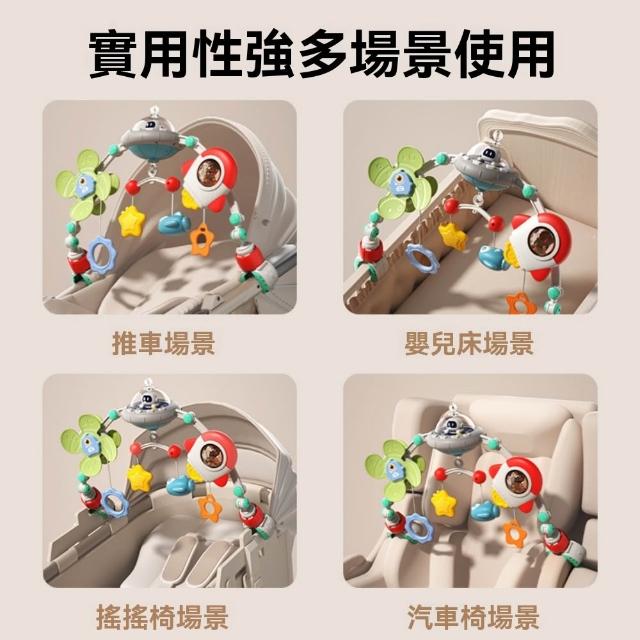 實用性強多場景使用

推車場景

嬰兒床場景

搖搖椅場景

汽車椅場景