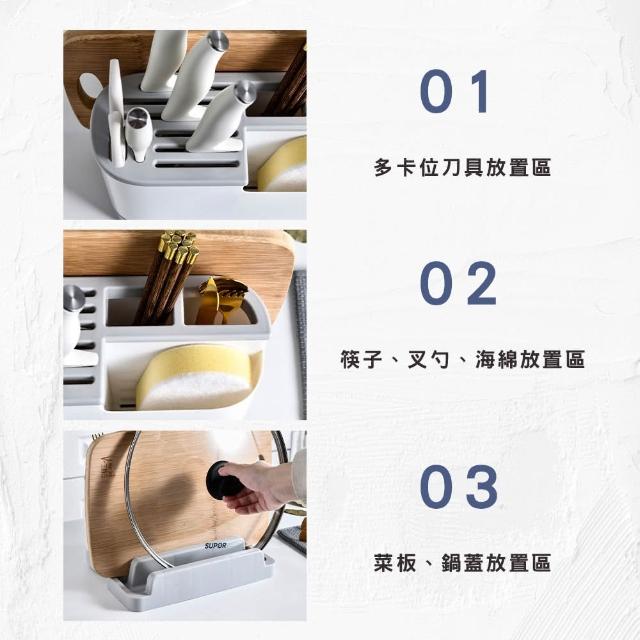 01

多卡位刀具放置區

02

筷子、叉勺、海綿放置區

03

菜板、鍋蓋放置區

SUPOR