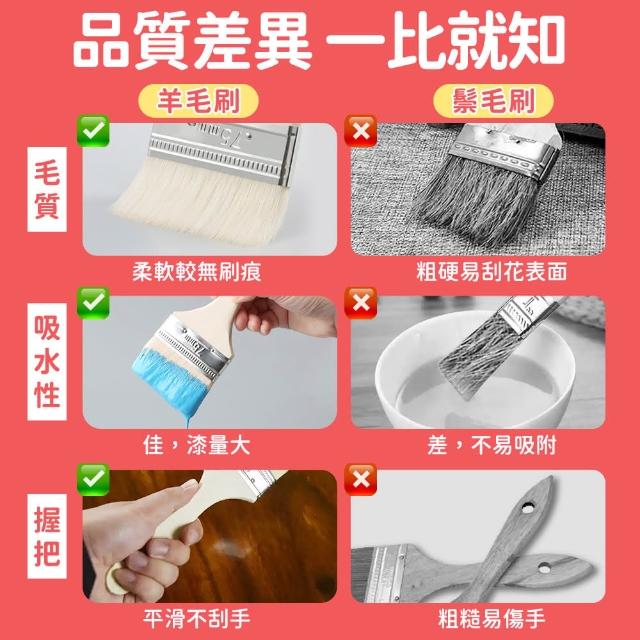 品質差異 一比就知

羊毛刷

鬃毛刷

毛質

柔軟較無刷痕

粗硬易刮花表面

吸水性

佳，漆量大

差，不易吸附

握把

平滑不刮手

粗糙易傷手