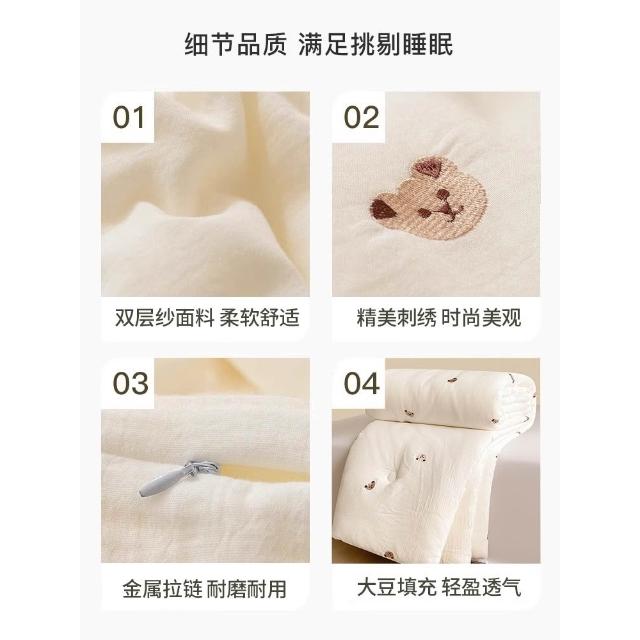 细节品质 满足挑剔睡眠

01

双层纱面料 柔软舒适

02

精美刺绣 时尚美观

03

金属拉链 耐磨耐用

04

大豆填充 轻盈透气