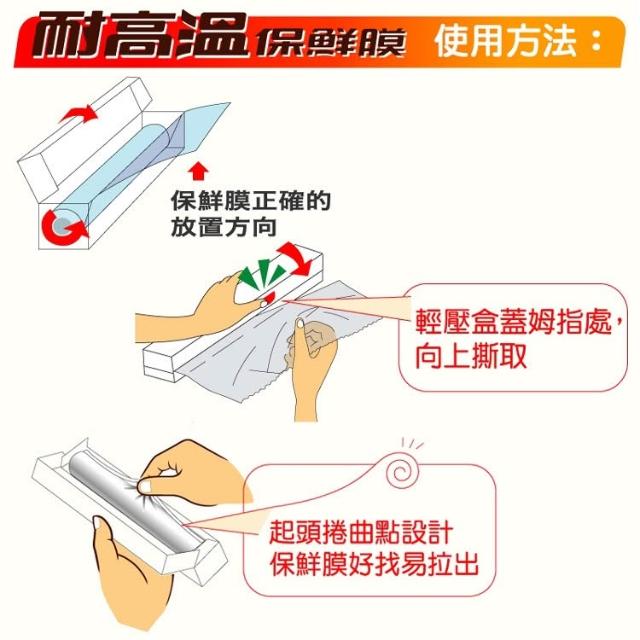 耐高溫保鮮膜 使用方法：

保鮮膜正確的放置方向

輕壓盒蓋姆指處，向上撕取

起頭捲曲點設計
保鮮膜好找易拉出